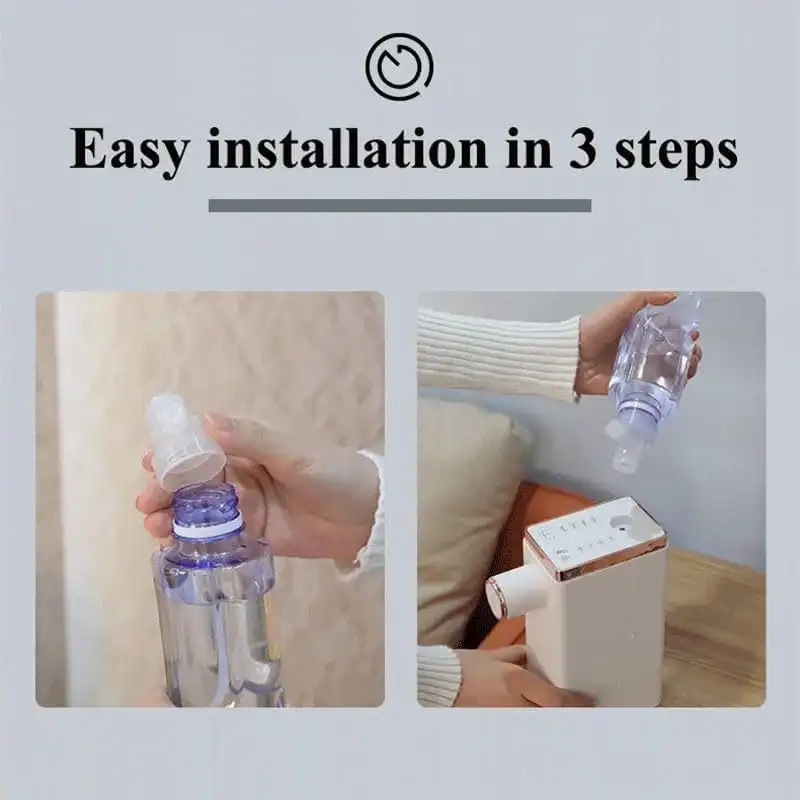 Easy installation in 3 steps