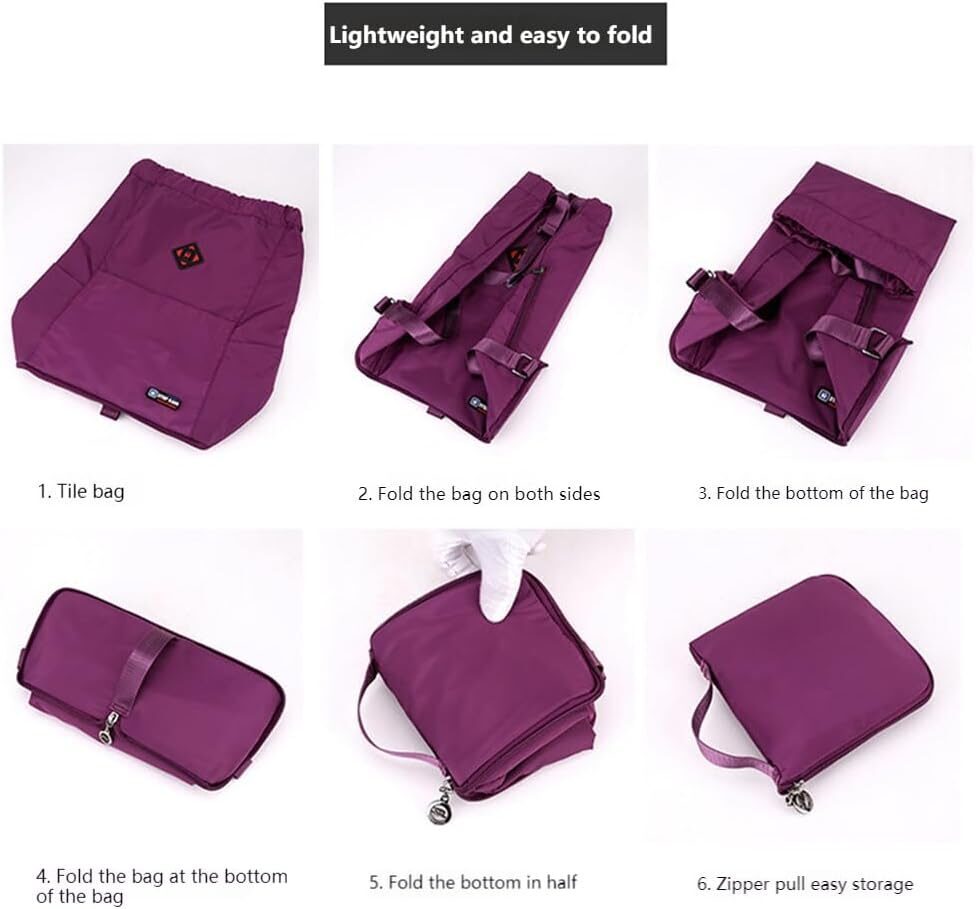 Lightweight and easy to fold

1. Tile bag

2. Fold the bag on both sides

3. Fold the bottom of the bag

4. Fold the bag at the bottom of the bag

5. Fold the bottom in half

6. Zipper pull easy storage