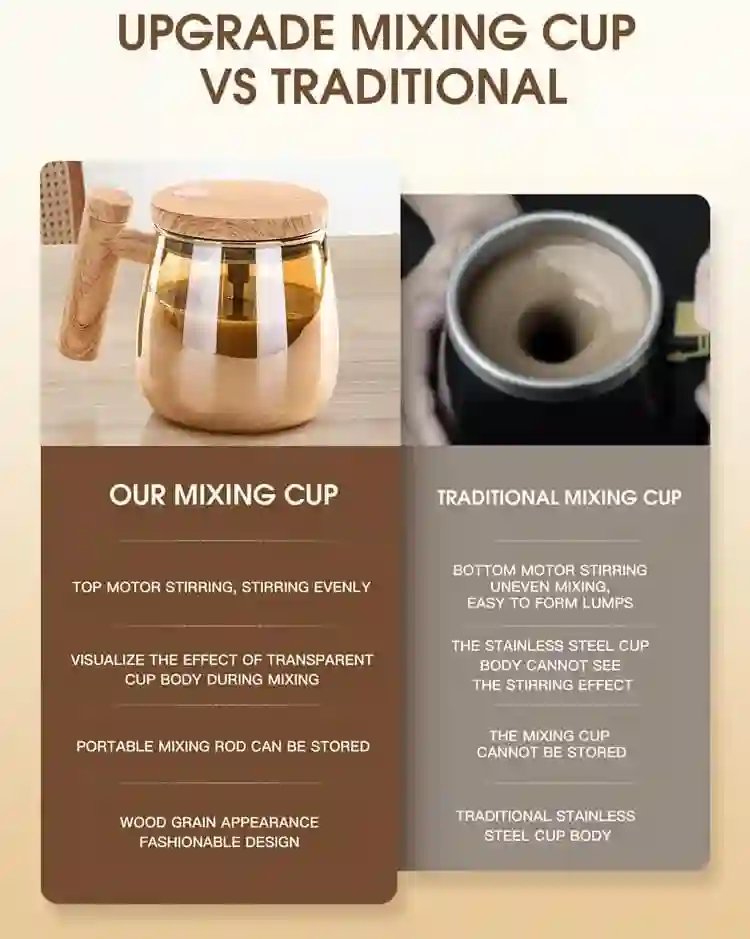 UPGRADE MIXING CUP VS TRADITIONAL

OUR MIXING CUP

TOP MOTOR STIRRING, STIRRING EVENLY

VISUALIZE THE EFFECT OF TRANSPARENT CUP BODY DURING MIXING

PORTABLE MIXING ROD CAN BE STORED

WOOD GRAIN APPEARANCE FASHIONABLE DESIGN

TRADITIONAL MIXING CUP

BOTTOM MOTOR STIRRING UNEVEN MIXING, EASY TO FORM LUMPS

THE STAINLESS STEEL CUP BODY CANNOT SEE THE STIRRING EFFECT

THE MIXING CUP CANNOT BE STORED

TRADITIONAL STAINLESS STEEL CUP BODY